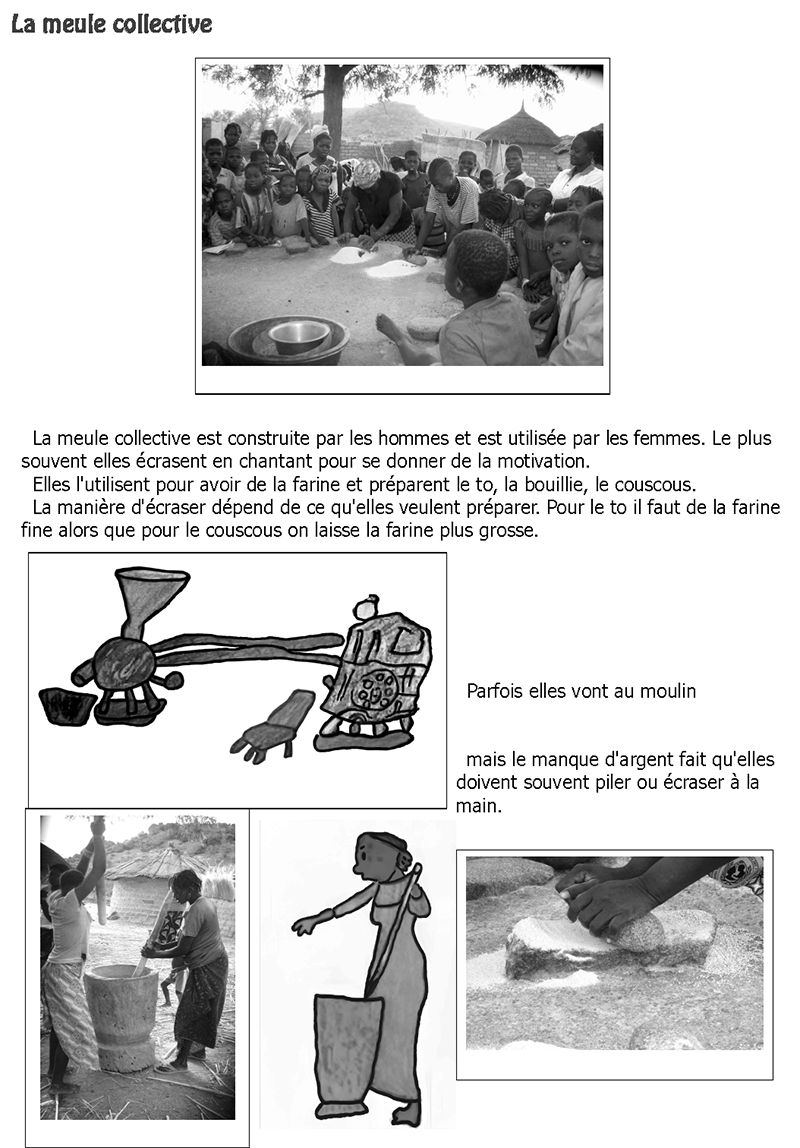 La meule collective

La meule collective est construite par les hommes et est utilisée par les femmes. Le plus souvent elles écrasent en chantant pour se donner de la motivation.
Elles l'utilisent pour avoir de la farine et préparent le to, la bouillie, le couscous.
La manière d'écraser dépend de ce qu'elles veulent préparer. Pour le to il faut de la farine fine alors que pour le couscous on laisse la farine plus grosse.

Parfois elles vont au moulin

mais le manque d'argent fait qu'elles doivent souvent piler ou écraser à la main.